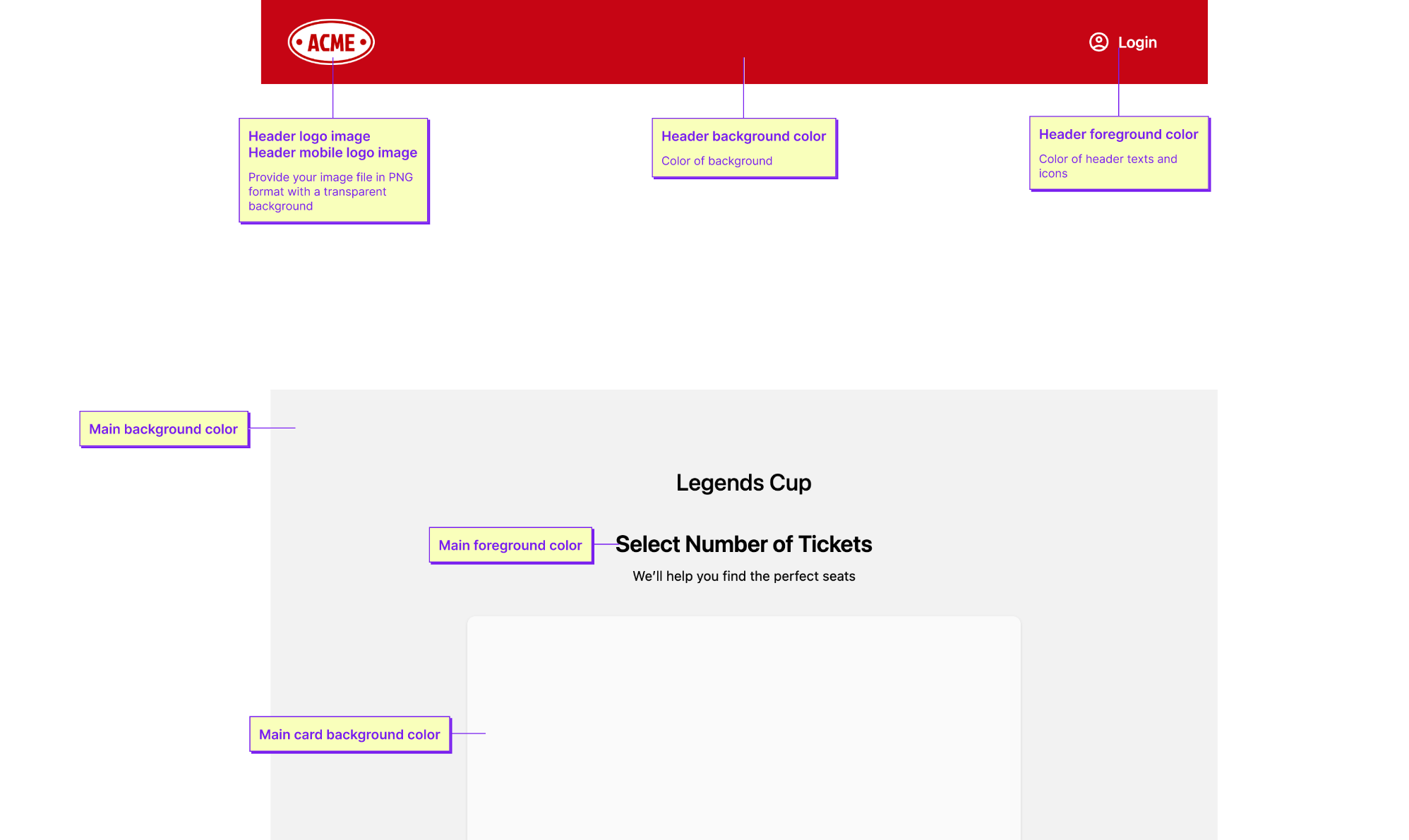 ACME

Login

Header logo image
Header mobile logo image
Provide your image file in PNG format with a transparent background

Header background color
Color of background

Header foreground color
Color of header texts and icons

Main background color

Legends Cup

Main foreground color

Select Number of Tickets

We'll help you find the perfect seats

Main card background color